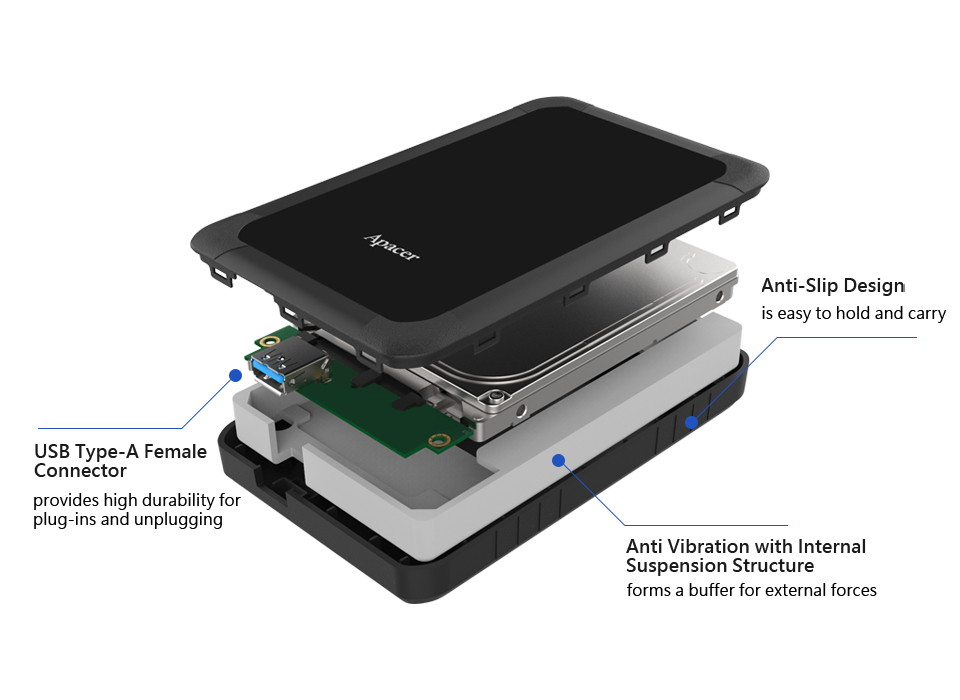 Apacer

Anti-Slip Design
is easy to hold and carry

USB Type-A Female Connector
provides high durability for plug-ins and unplugging

Anti Vibration with Internal Suspension Structure
forms a buffer for external forces